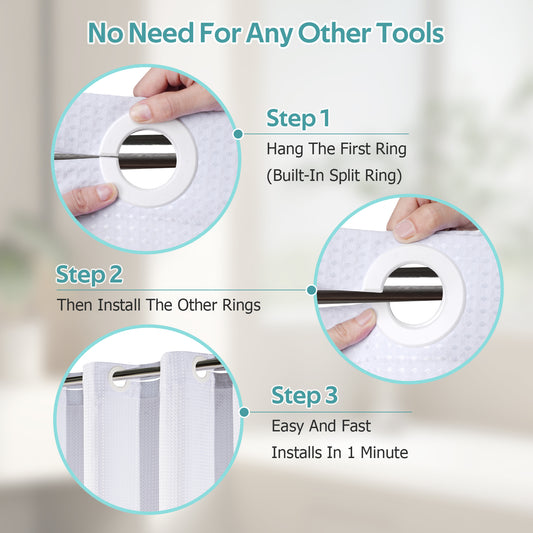 No Need For Any Other Tools

Step 1
Hang The First Ring
(Built-In Split Ring)

Step 2
Then Install The Other Rings

Step 3
Easy And Fast
Installs In 1 Minute