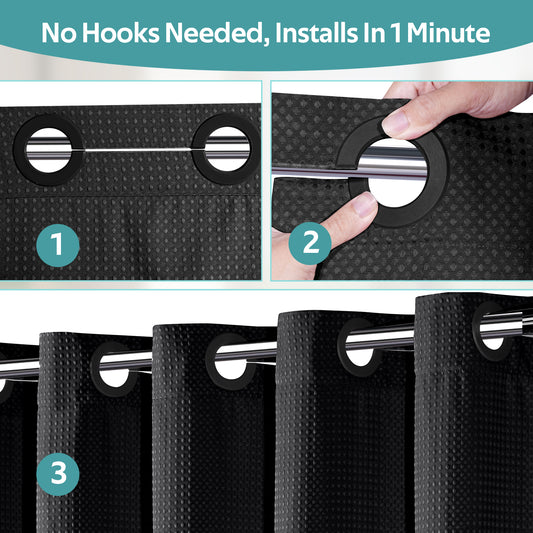 No Hooks Needed, Installs In 1 Minute

1

2

3