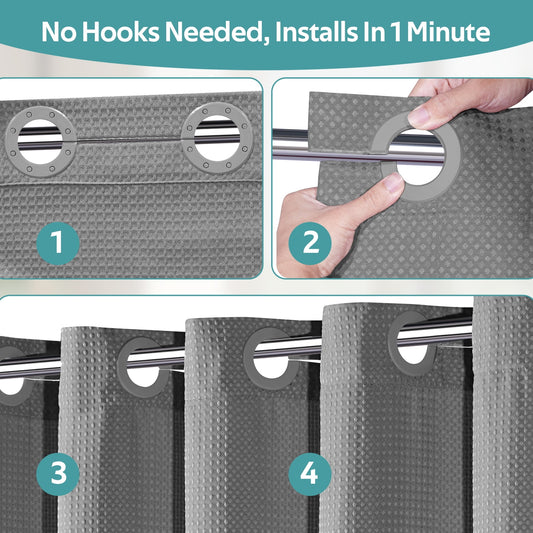 No Hooks Needed, Installs In 1 Minute

1

2

3

4